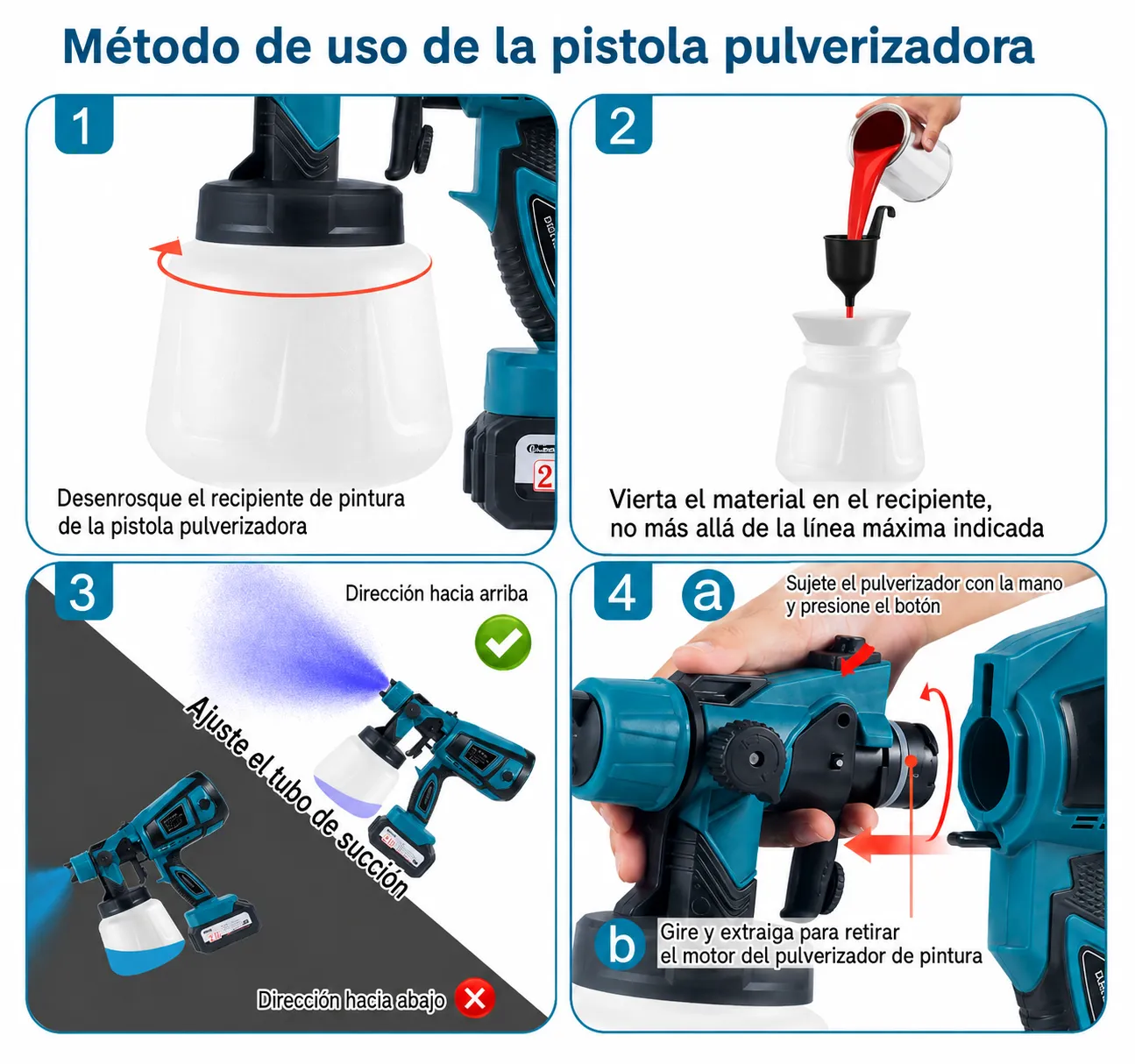 Método de uso de la pistola pulverizadora

1

Desenrosque el recipiente de pintura de la pistola pulverizadora

2

Vierta el material en el recipiente, no más allá de la línea máxima indicada

3

Dirección hacia arriba

Ajuste el tubo de succión

Dirección hacia abajo

4

a

Sujete el pulverizador con la mano y presione el botón

b

Gire y extraiga para retirar el motor del pulverizador de pintura